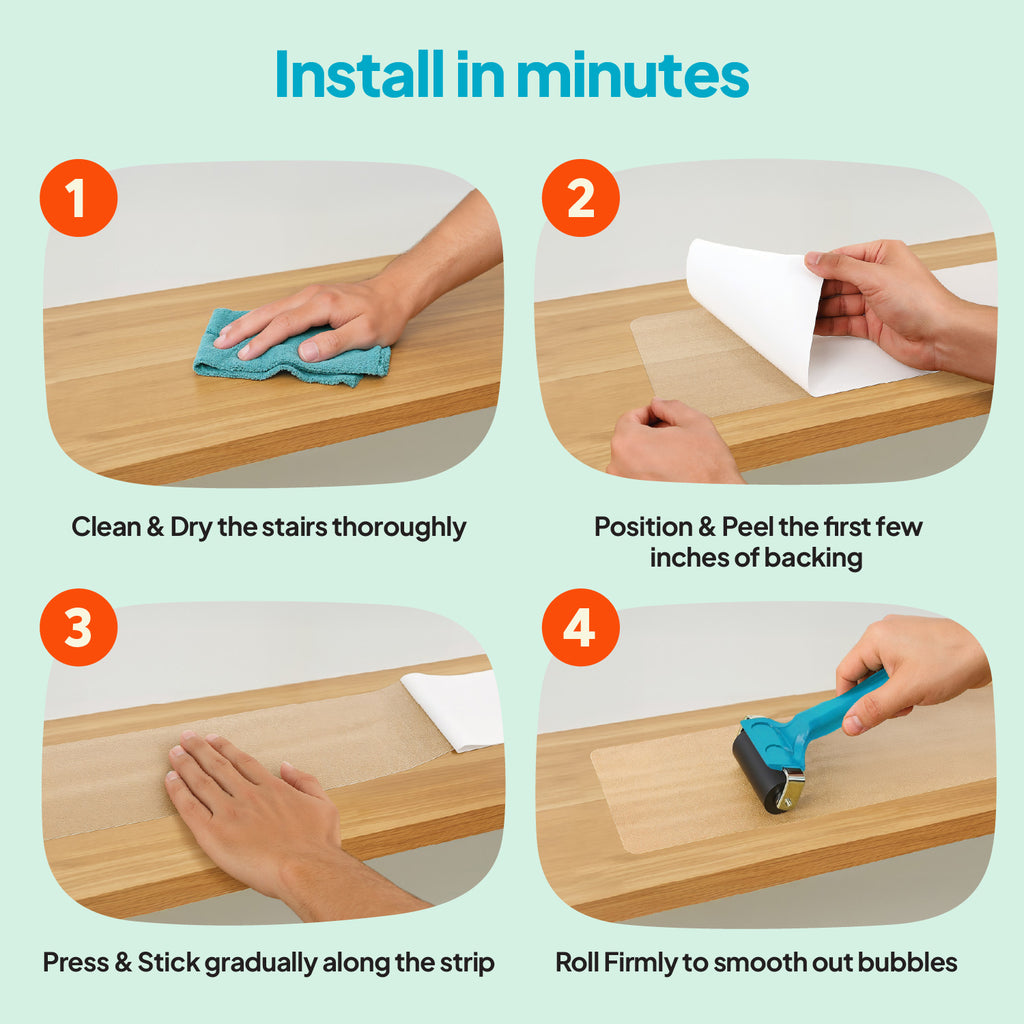 Install in minutes

1

Clean & Dry the stairs thoroughly

2

Position & Peel the first few inches of backing

3

Press & Stick gradually along the strip

4

Roll Firmly to smooth out bubbles