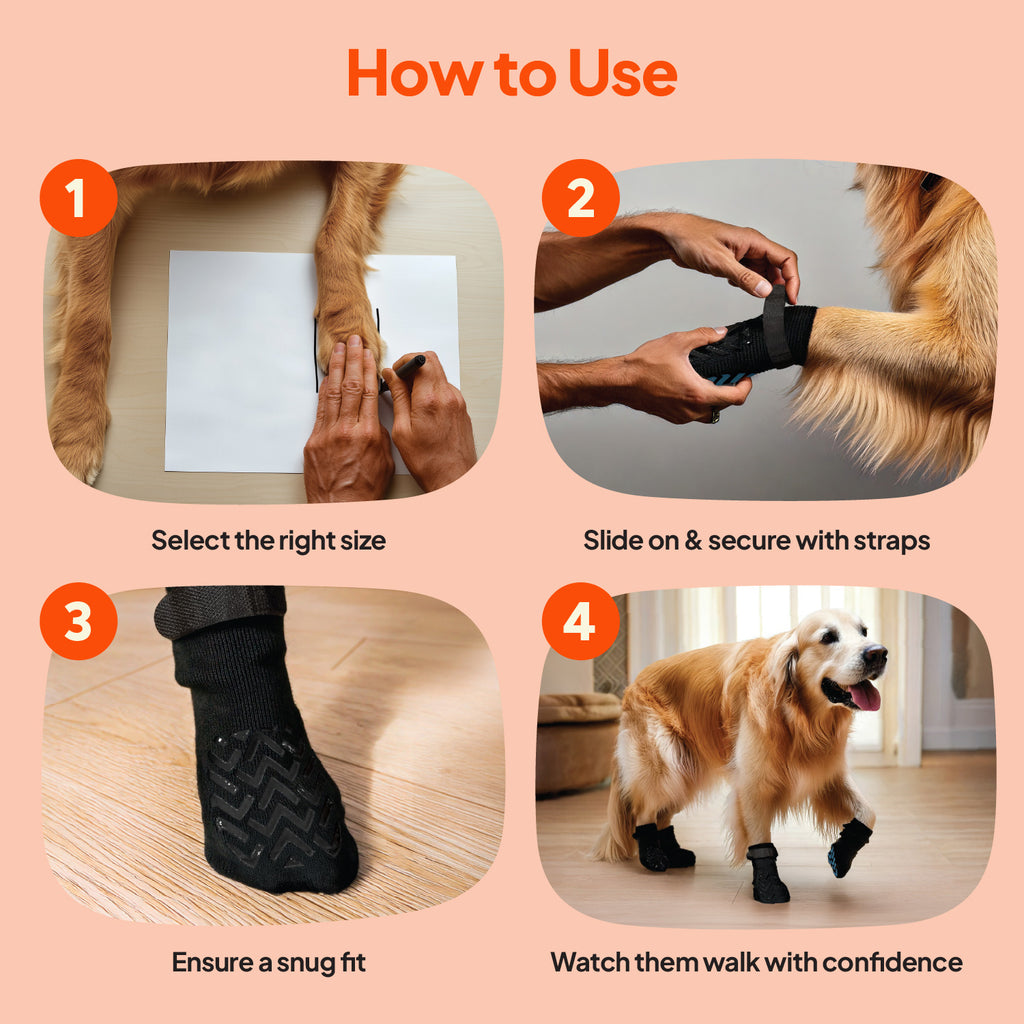 How to Use

1

Select the right size

2

Slide on & secure with straps

3

Ensure a snug fit

4

Watch them walk with confidence